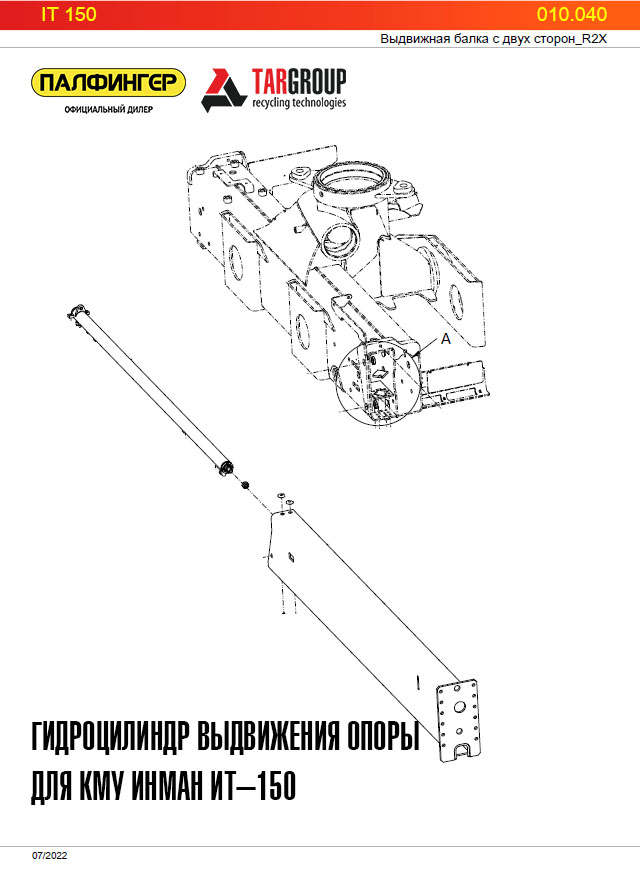 IT 150

010.040

Выдвижная балка с двух сторон_R2X

ПАЛФИНГЕР
ОФИЦИАЛЬНЫЙ ДИЛЕР

TARGROUP
recycling technologies

A

ГИДРОЦИЛИНДР ВЫДВИЖЕНИЯ ОПОРЫ
ДЛЯ КМУ ИНМАН ИТ–150

07/2022