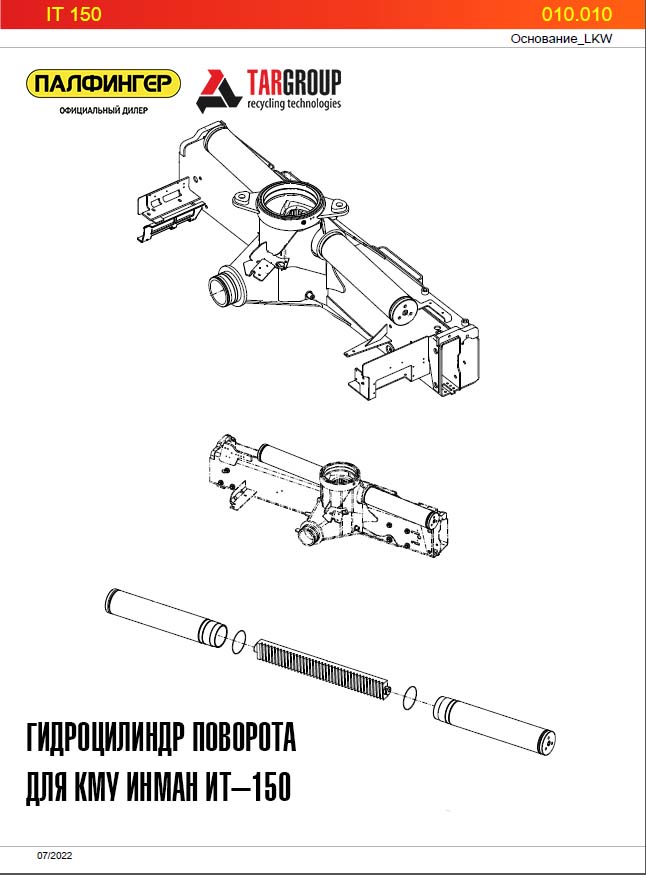 IT 150

010.010

Основание_LKW

ПАЛФИНГЕР
ОФИЦИАЛЬНЫЙ ДИЛЕР

TARGROUP
recycling technologies

ГИДРОЦИЛИНДР ПОВОРОТА
ДЛЯ КМУ ИНМАН ИТ–150

07/2022